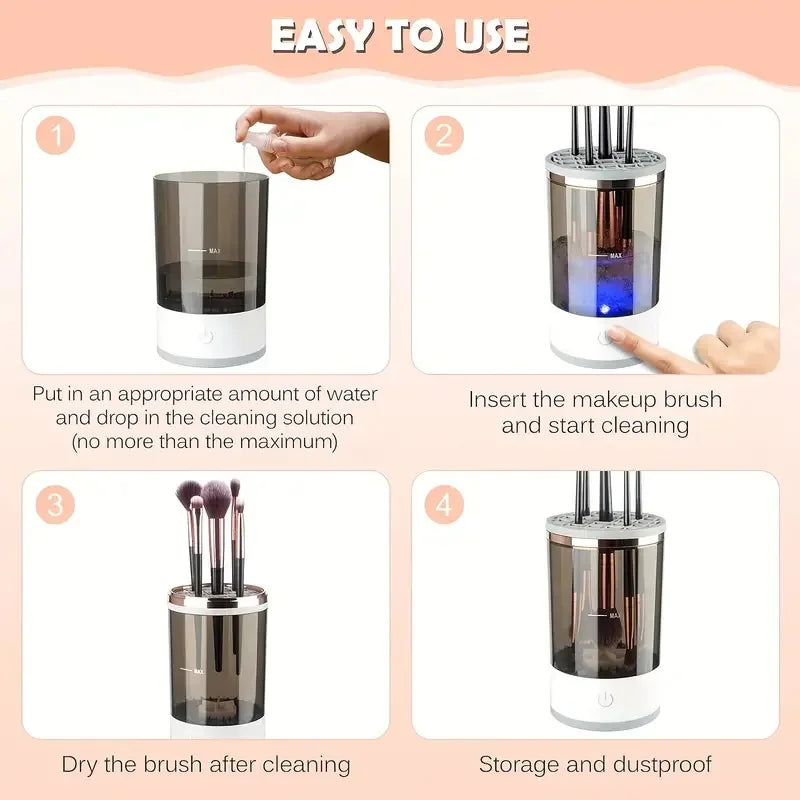 EASY TO USE

1

MAX

Put in an appropriate amount of water and drop in the cleaning solution (no more than the maximum)

2

MAX

Insert the makeup brush and start cleaning

3

MAX

Dry the brush after cleaning

4

MAX

Storage and dustproof